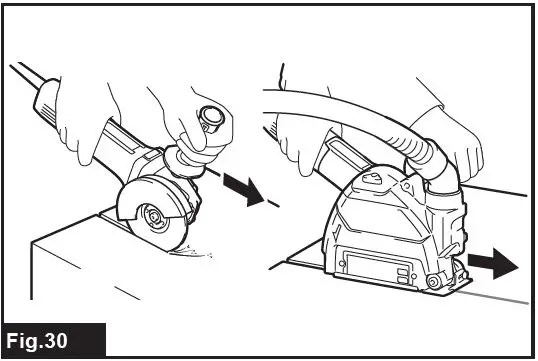 Fig.30