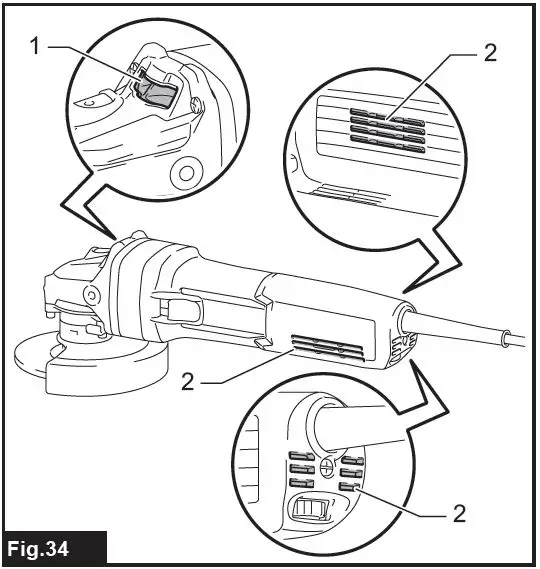 1
2
2
2
Fig.34