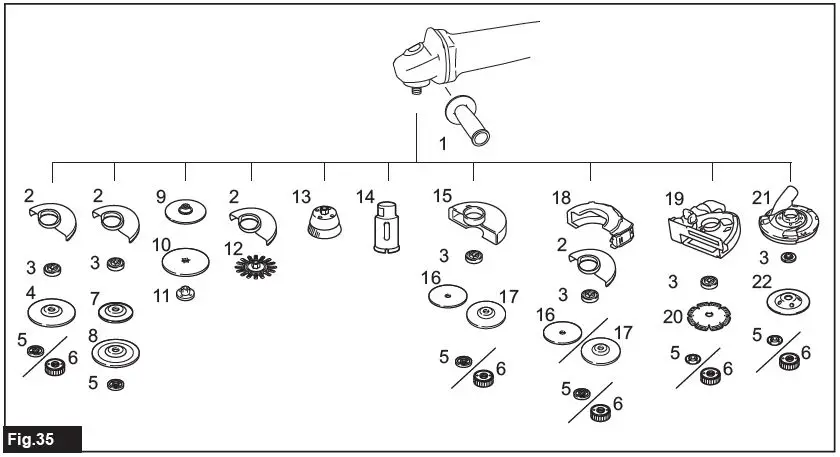 1

2
3
4
5
6

2
3
7
8
5

9
10
11

2
12

13

14

15
3
16
17
5
6

18
2
3
16
17
5
6

19
3
20
5
6

21
3
22
5
6

Fig.35