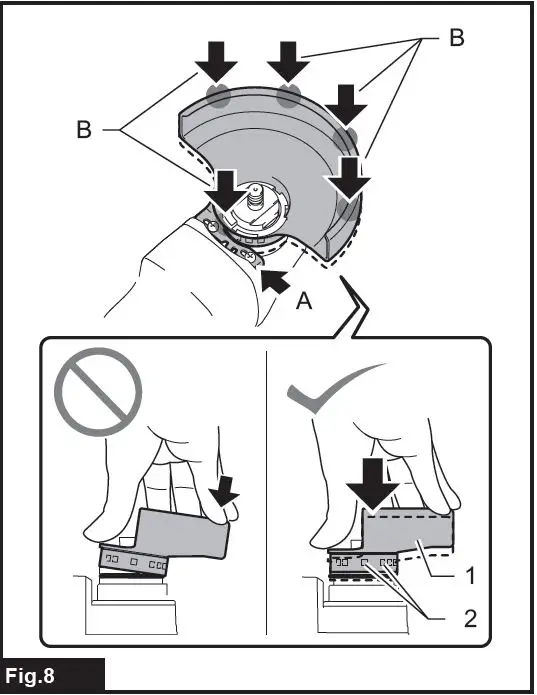 B
B
A
1
2
Fig.8