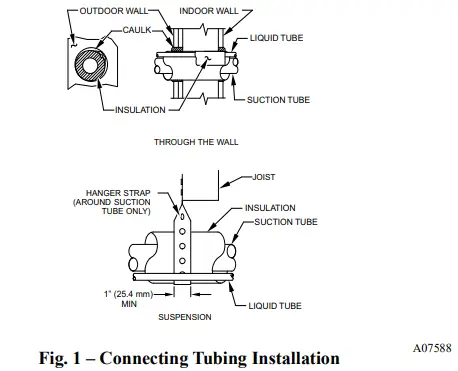 OUTDOOR WALL
INDOOR WALL
CAULK
LIQUID TUBE
SUCTION TUBE
INSULATION

THROUGH THE WALL

JOIST
HANGER STRAP
(AROUND SUCTION
TUBE ONLY)
INSULATION
SUCTION TUBE
1" (25.4 mm)
MIN
LIQUID TUBE

SUSPENSION

A07588

Fig. 1 – Connecting Tubing Installation