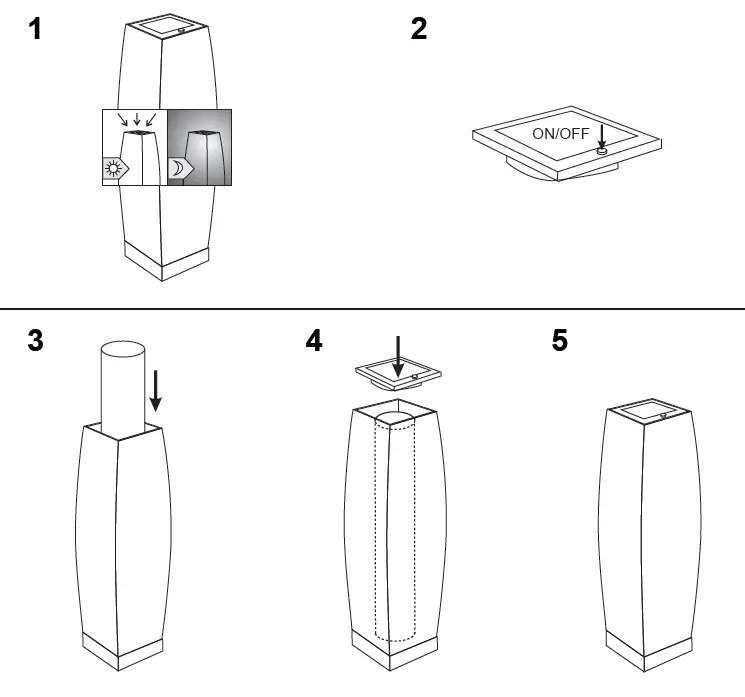 1

2

ON/OFF

3

4

5