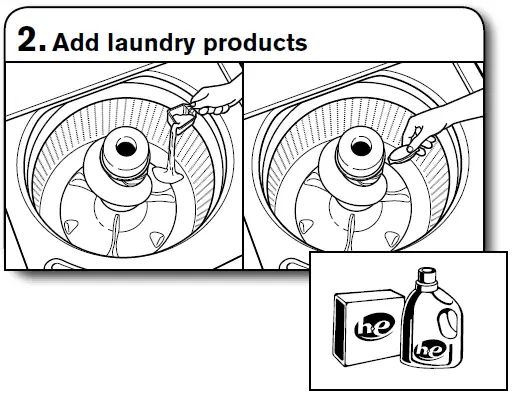 2. Add laundry products

he

he