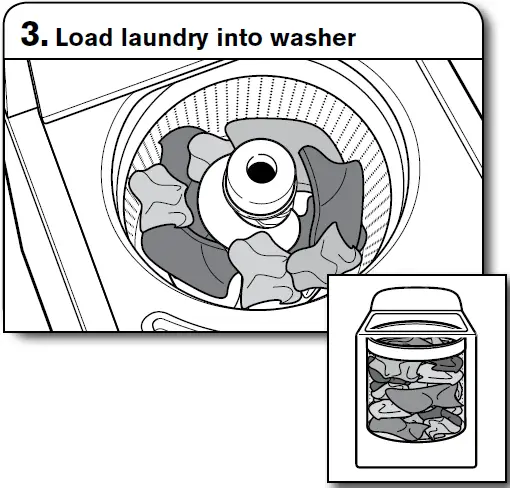 3. Load laundry into washer