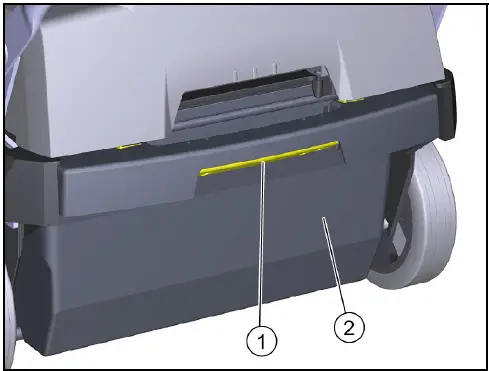 1
2