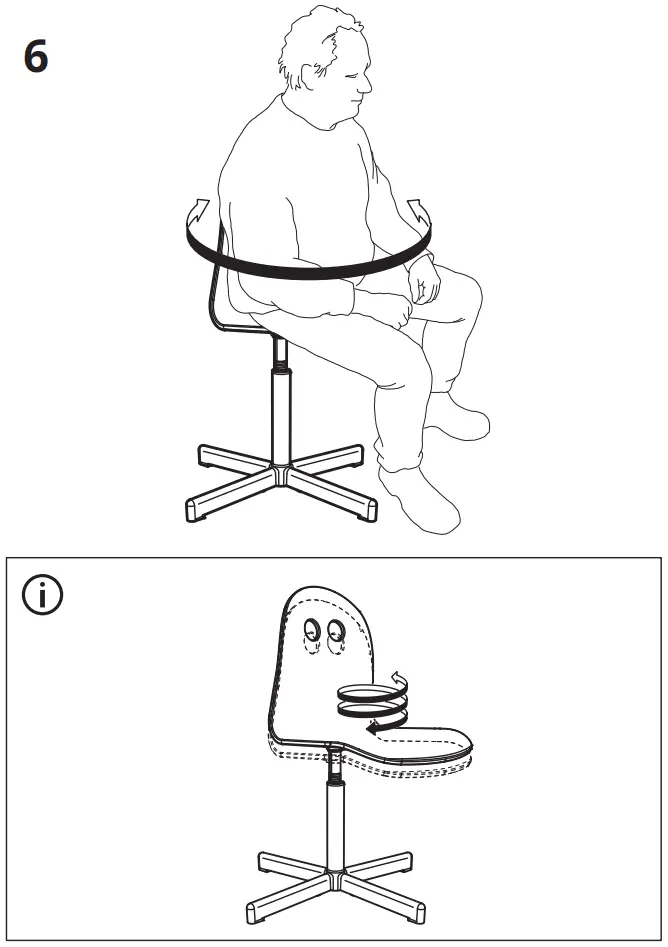 6

i