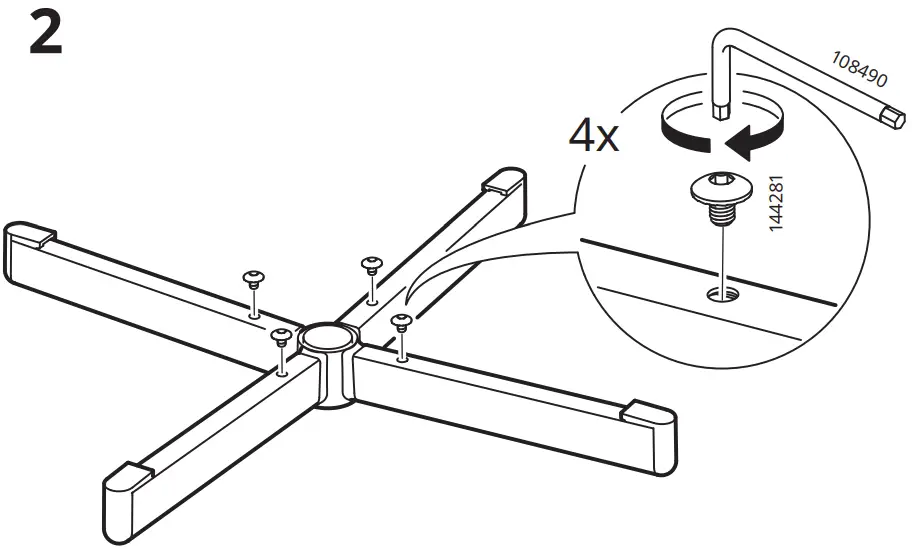 2

108490

4x

144281