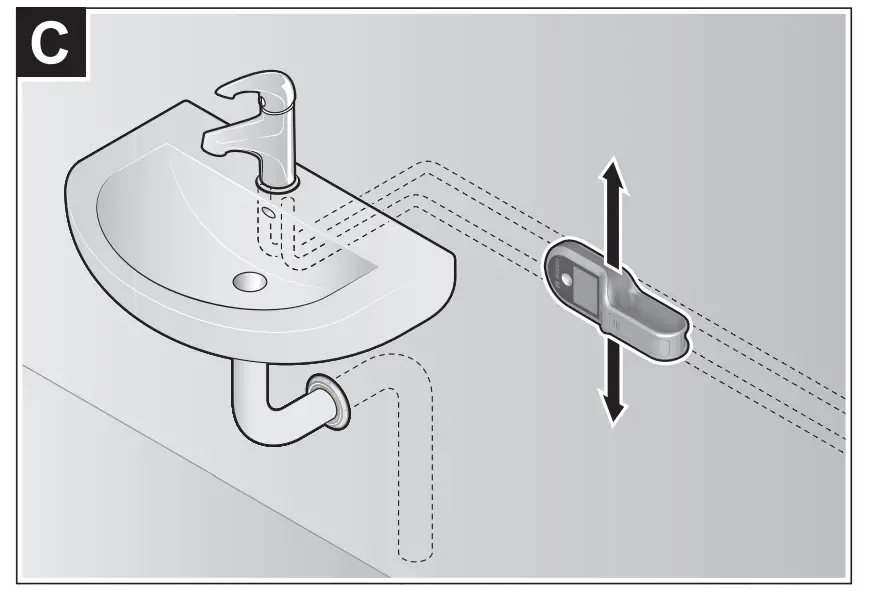 C