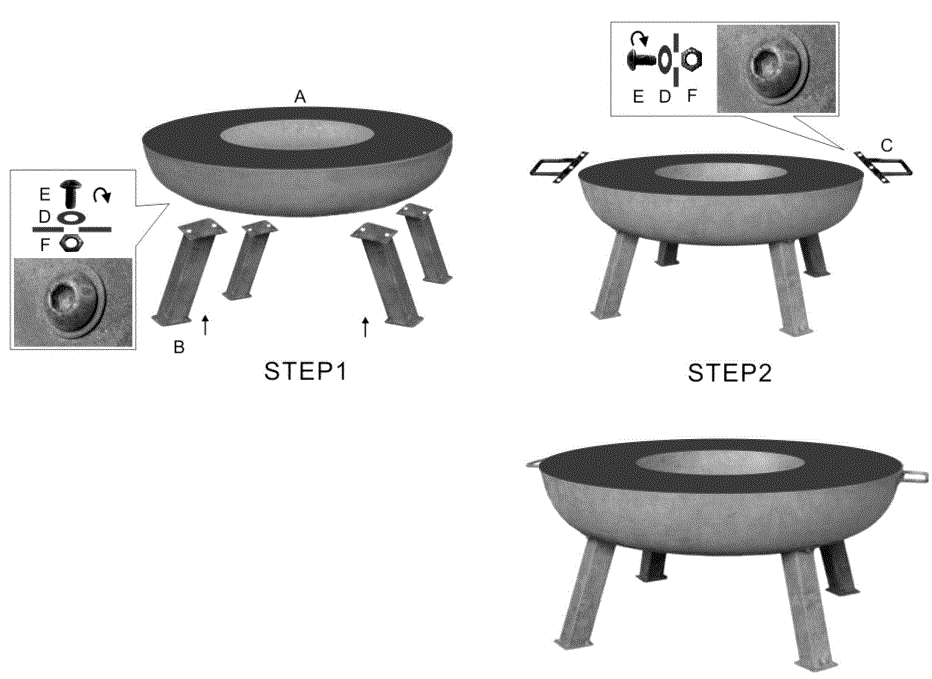 A

E
D
F

B

STEP1

E D F

C

STEP2