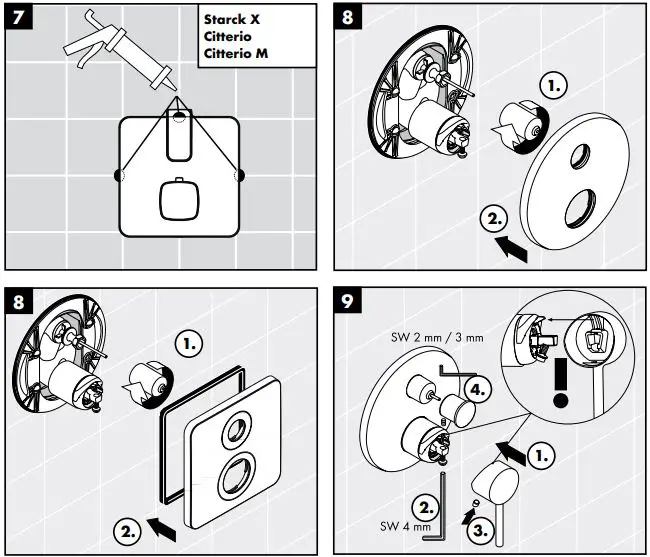 7

Starck X
Citterio
Citterio M

8

1.

2.

8

1.

2.

9

SW 2 mm / 3 mm

4.

1.

2.

SW 4 mm

3.