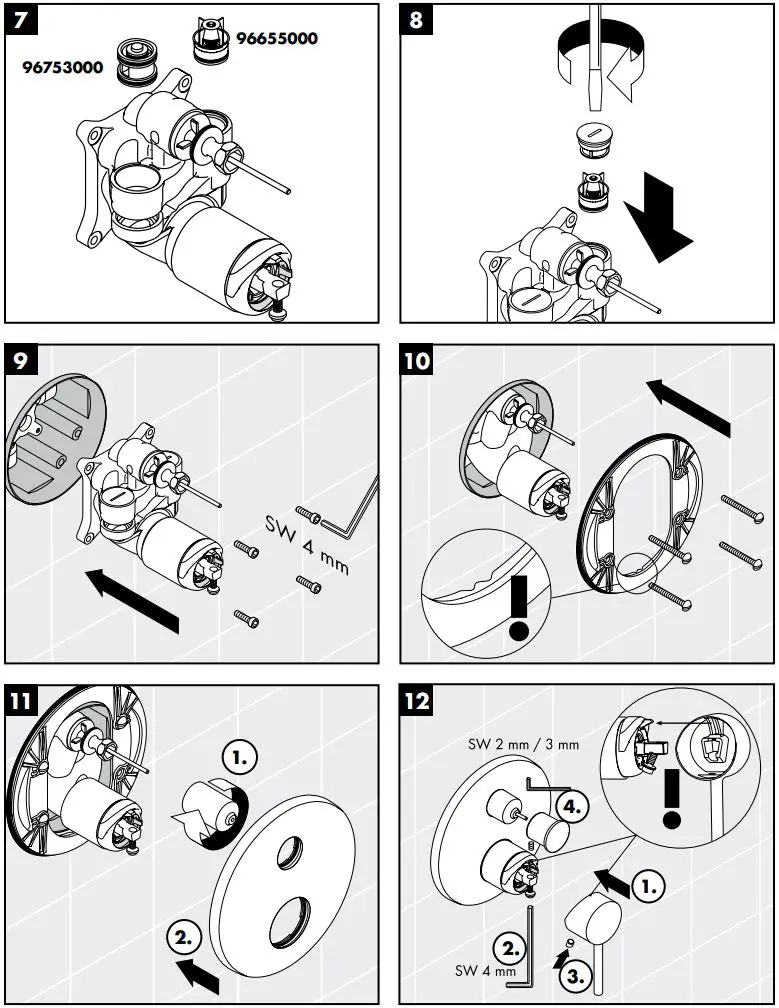 7
96753000
96655000

8

9
SW 4 mm

10

11
1.
2.

12
SW 2 mm / 3 mm
4.
1.
2.
SW 4 mm
3.