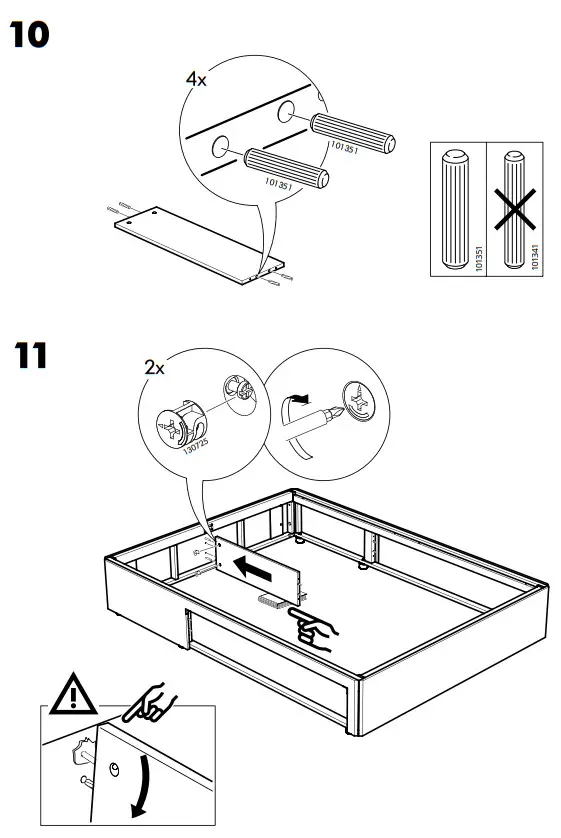 10

4x

101351

101351

101351

101341

11

2x

130725