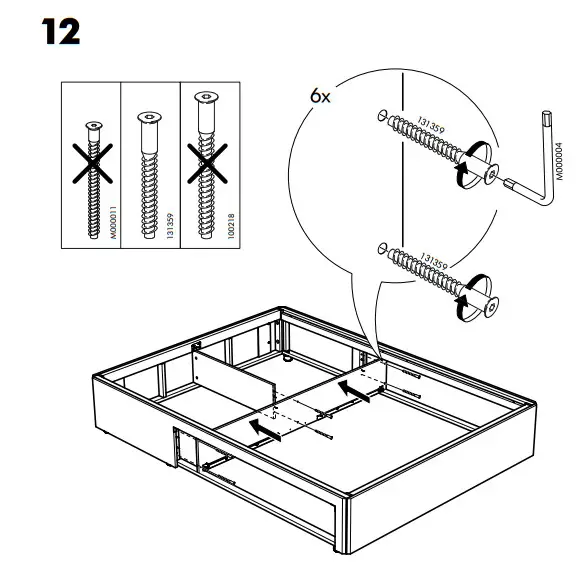 12

M000011

131359

100218

6x

131359

M000004

131359