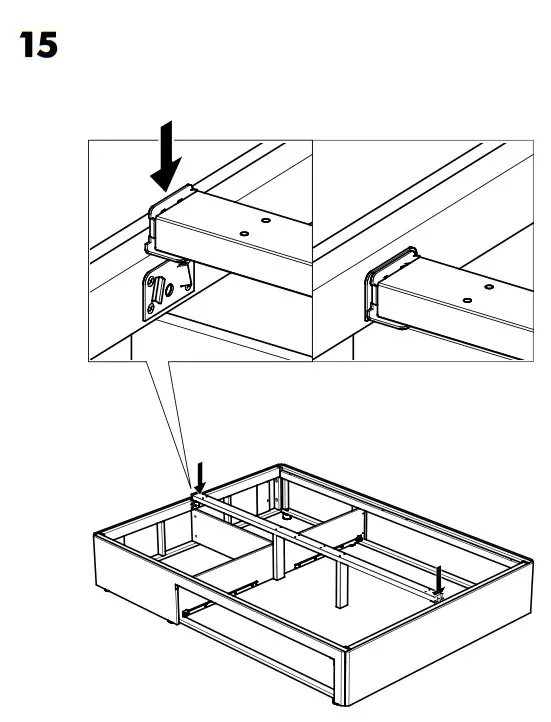 15