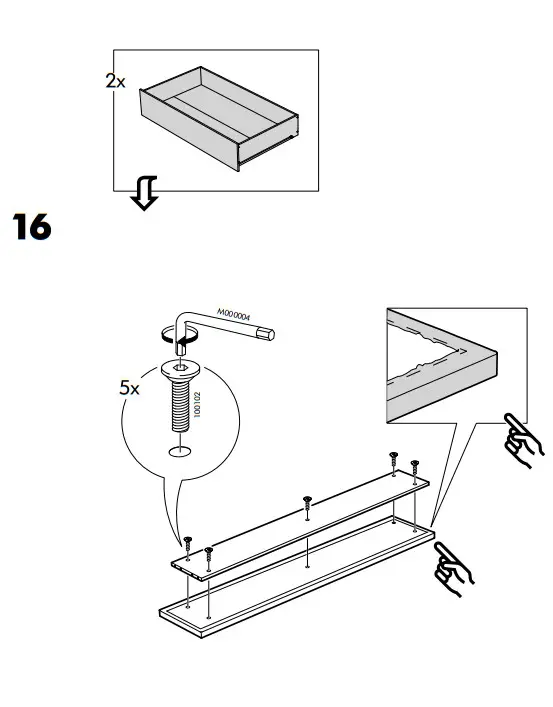 2x

16

M000004

5x

100102