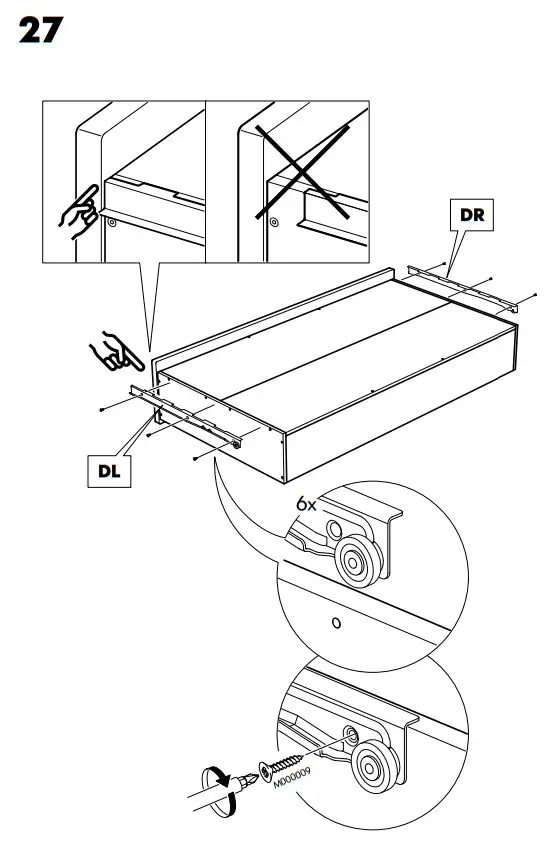 27

DR

DL

6x

M000009