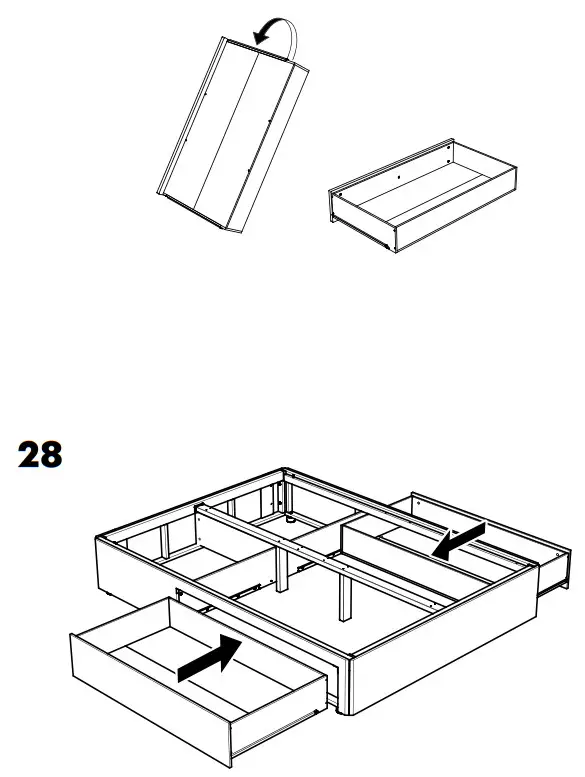 28