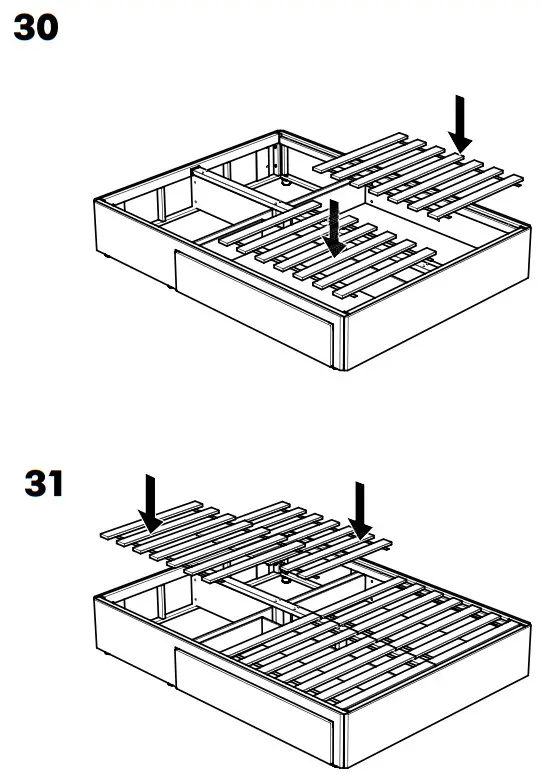 30

31