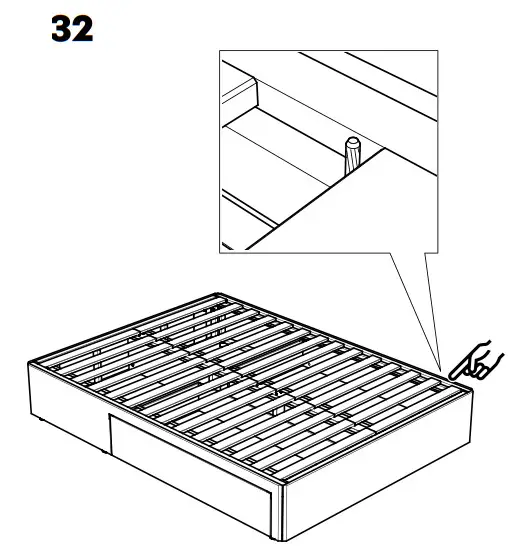 32