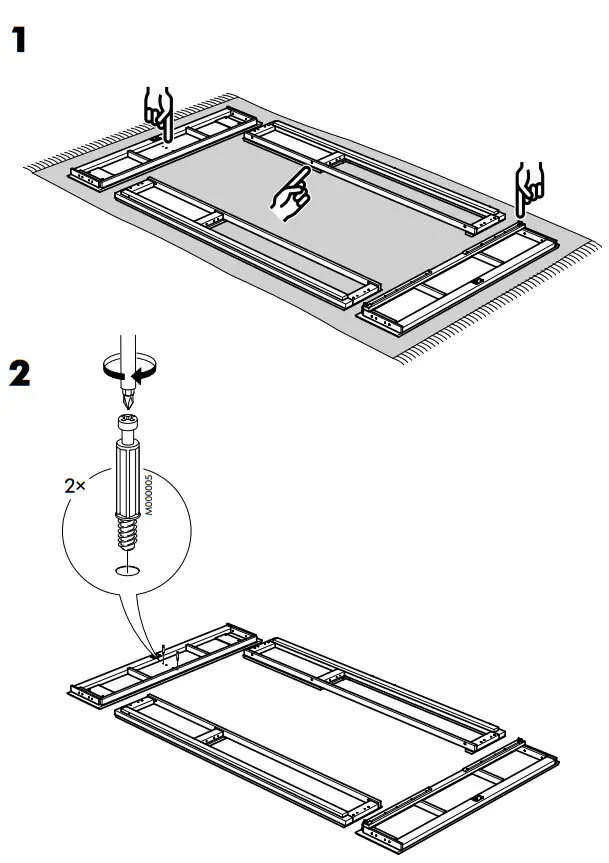 1

2

2×

M000005