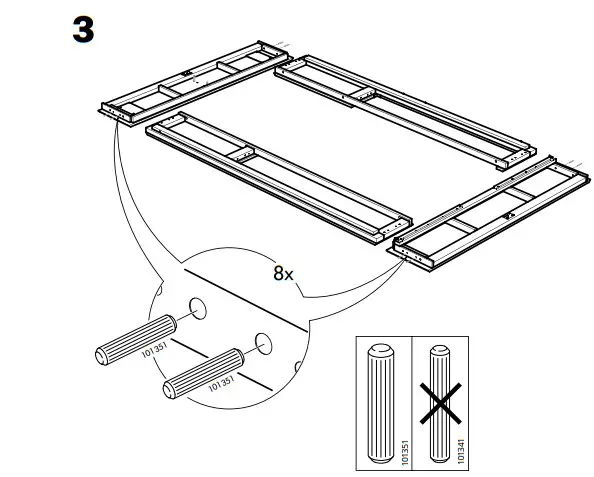 3

8x

101351

101351

101351

101341