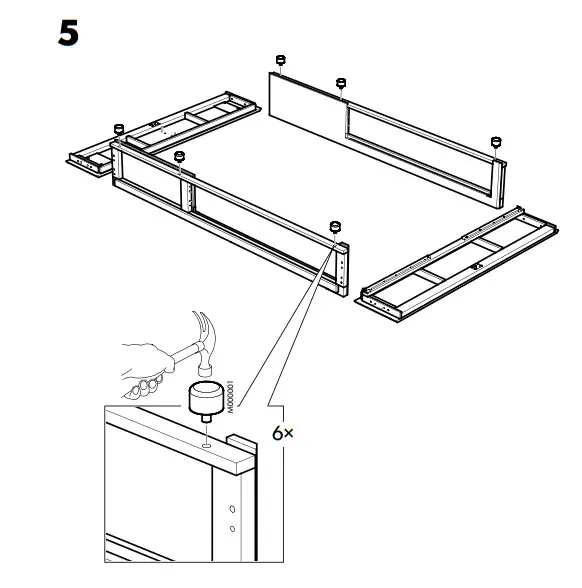 5

M000001

6×