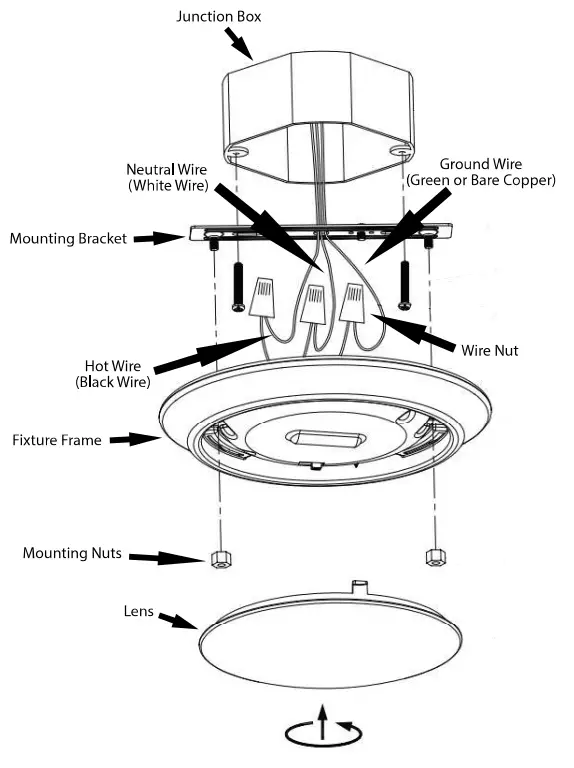 Junction Box

Neutral Wire
(White Wire)

Ground Wire
(Green or Bare Copper)

Mounting Bracket

Wire Nut

Hot Wire
(Black Wire)

Fixture Frame

Mounting Nuts

Lens