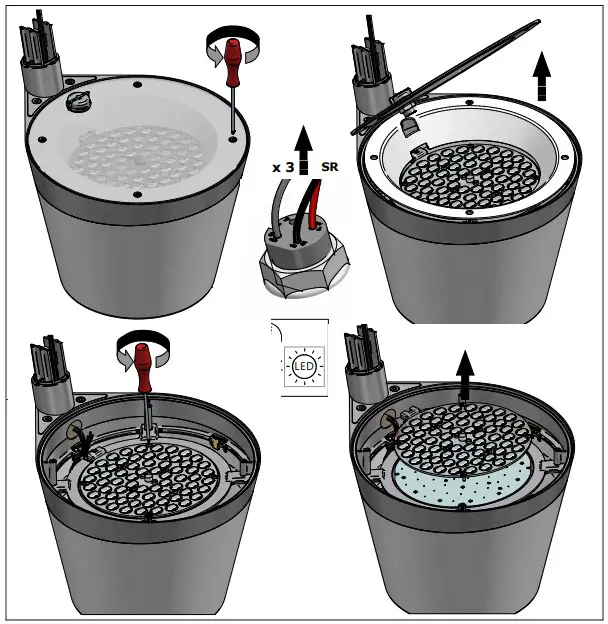 x 3 SR

LED