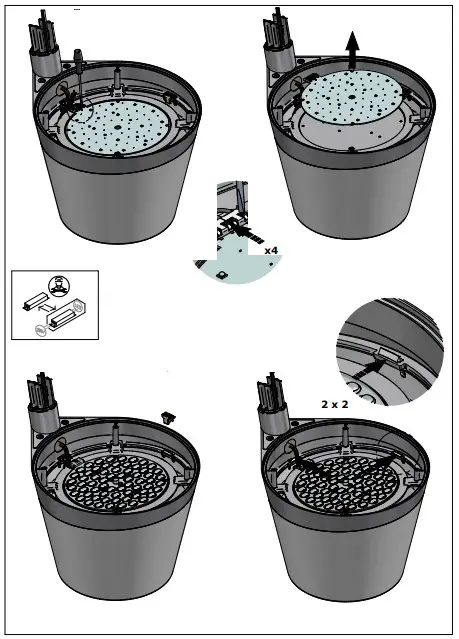 x4

2 x 2