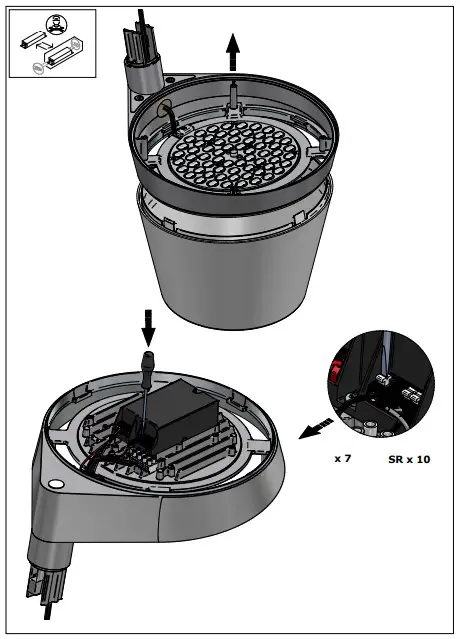 x 7

SR x 10