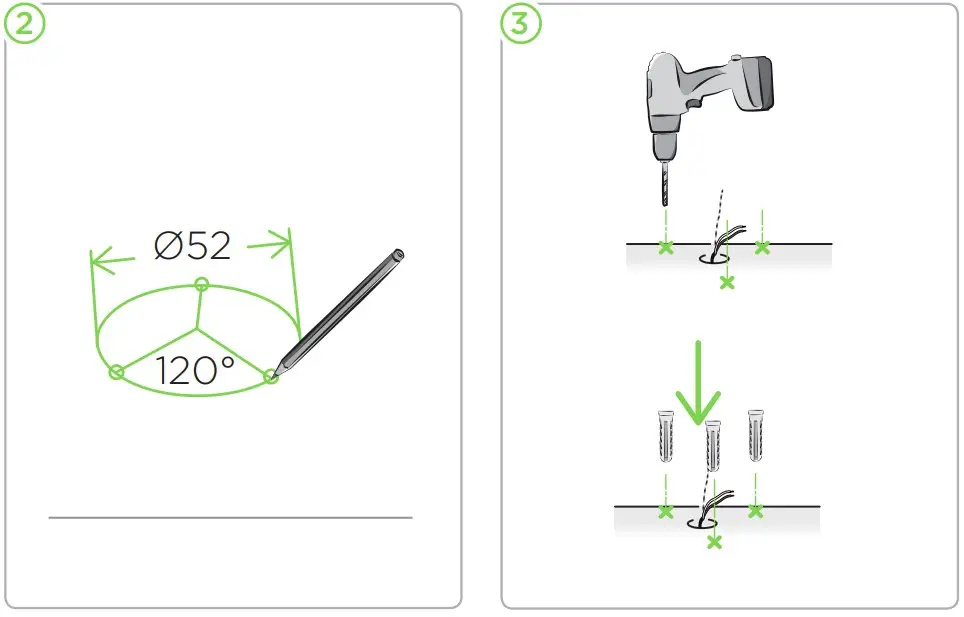 2

Ø52

120°

3