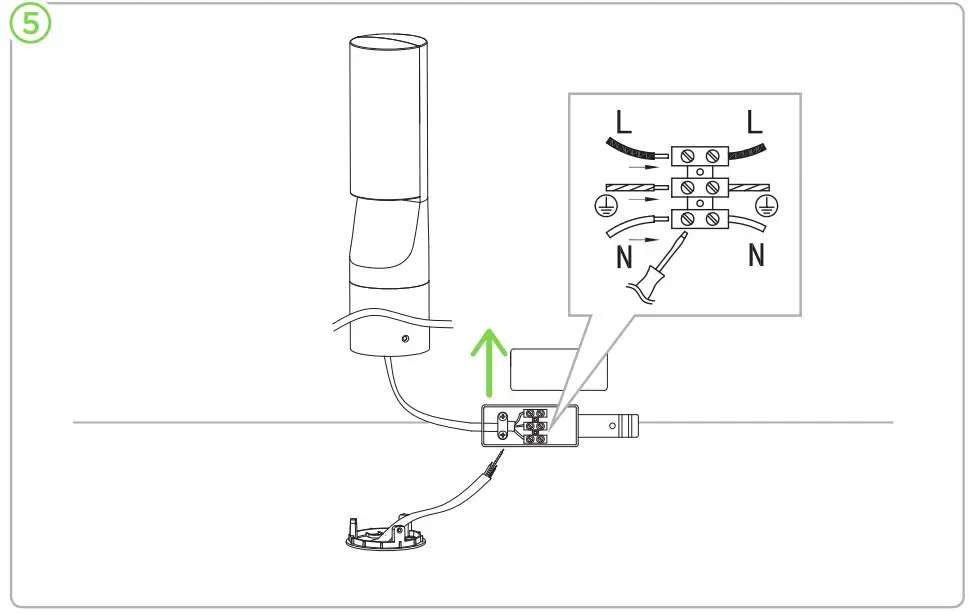 5

L L

N N