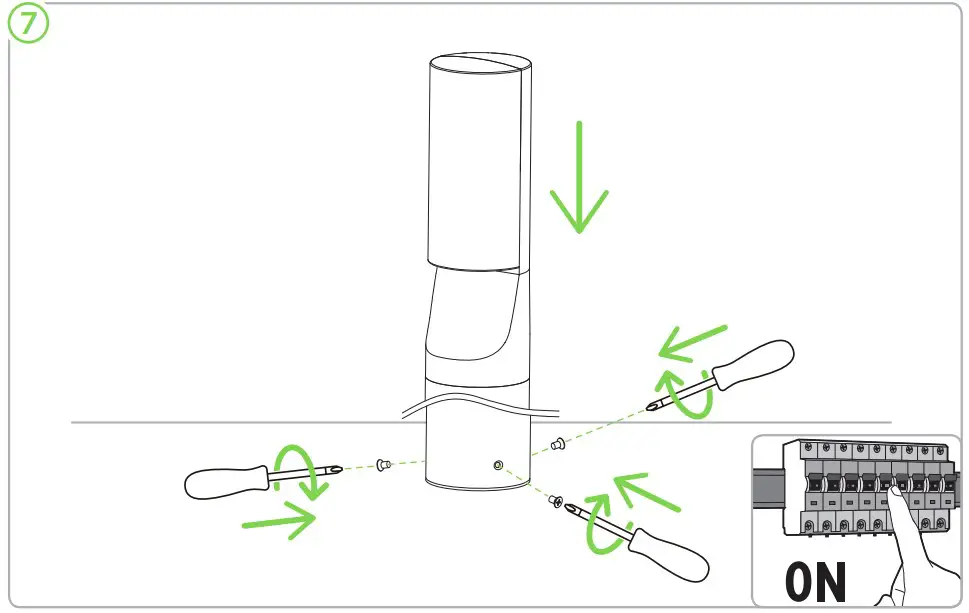 7

ON