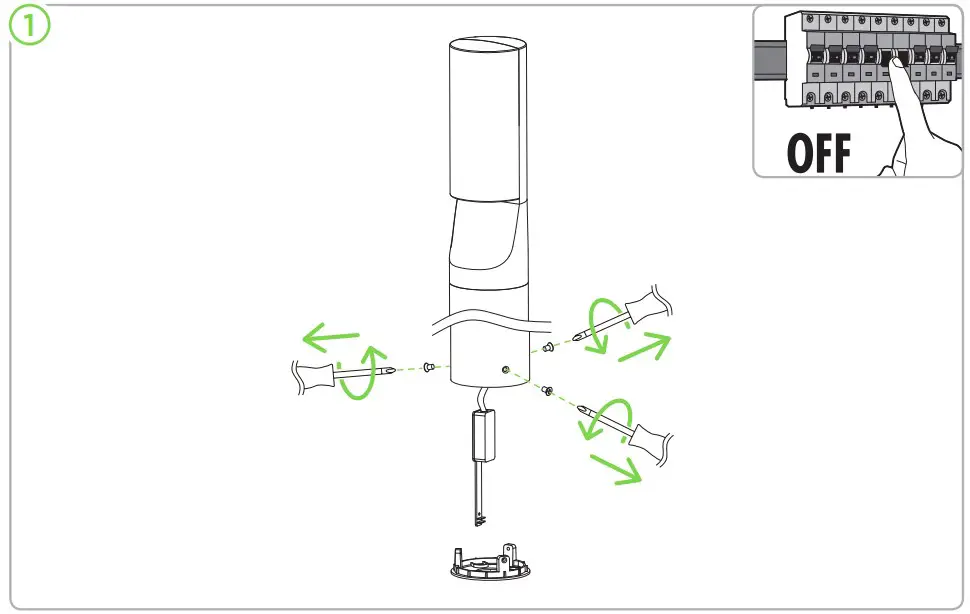 1

OFF