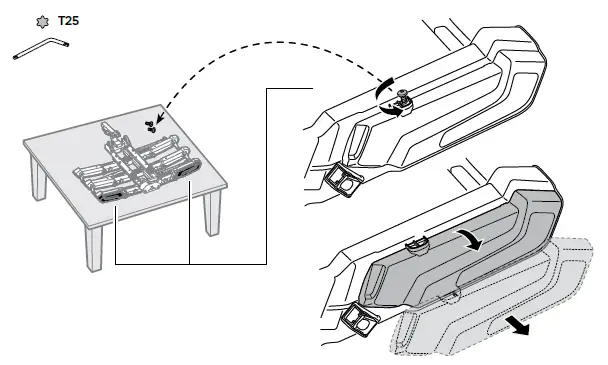 T25