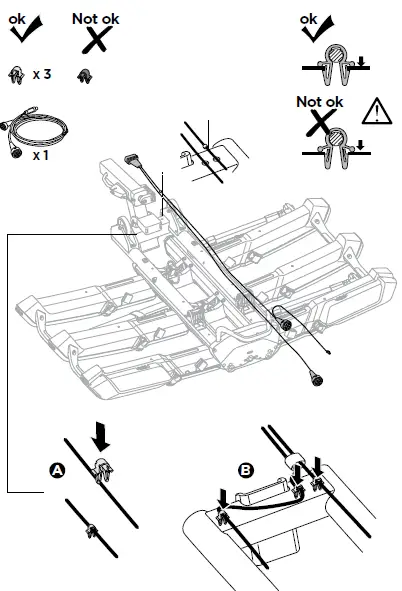 ok
Not ok
x 3
x 1
ok
Not ok
A
B