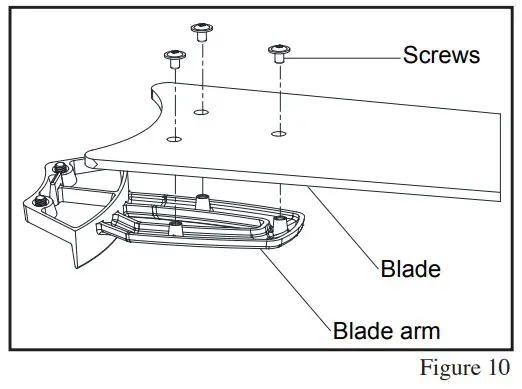 Screws

Blade

Blade arm

Figure 10