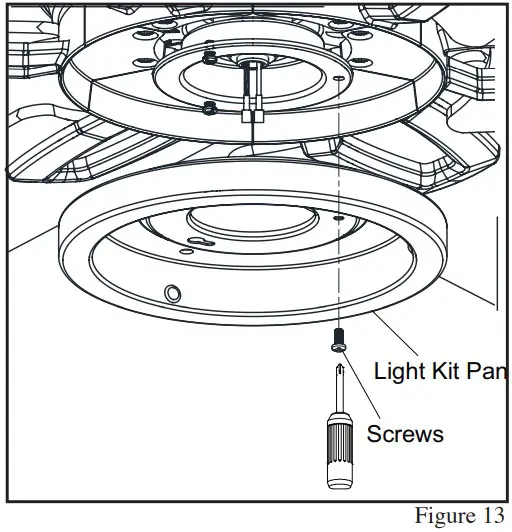 Light Kit Pan

Screws

Figure 13