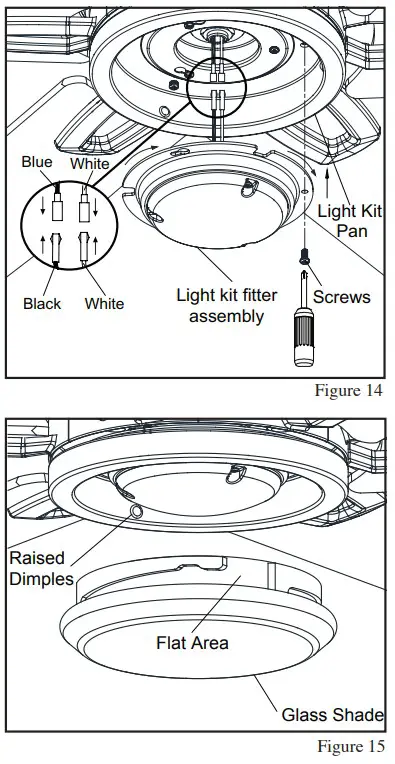 Blue
White
Black
White
Light Kit Pan
Light kit fitter assembly
Screws

Figure 14

Raised Dimples
Flat Area
Glass Shade

Figure 15