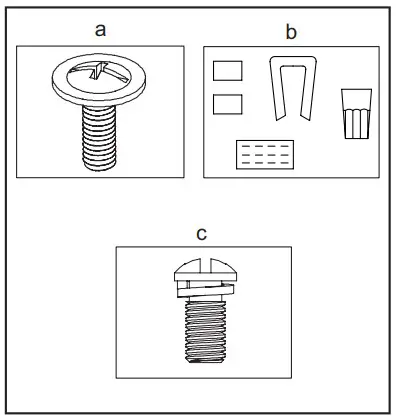 a

b

c