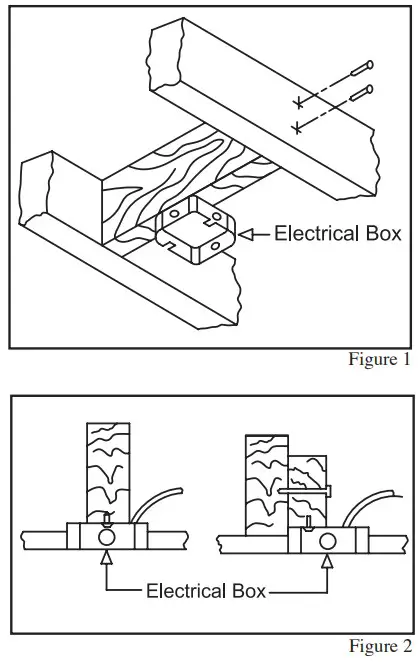 Electrical Box

Figure 1

Electrical Box

Figure 2