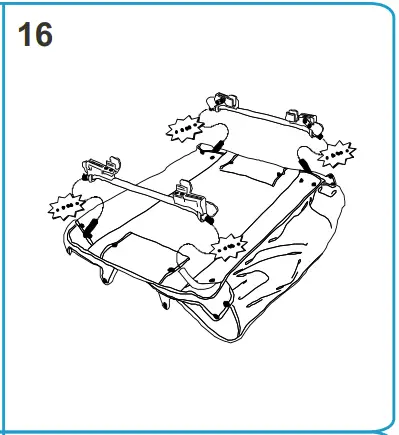 16