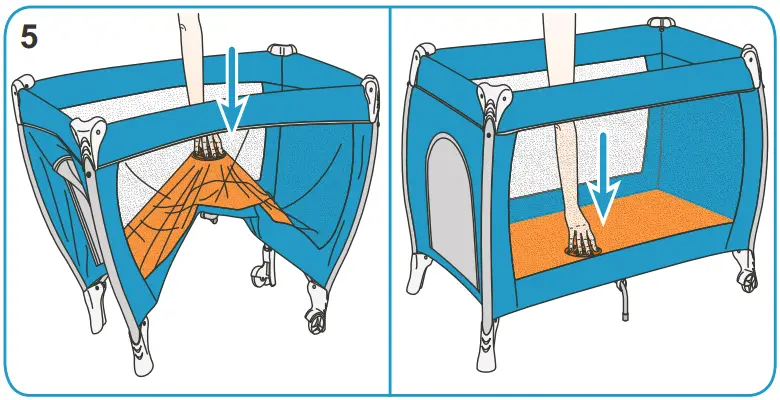 5