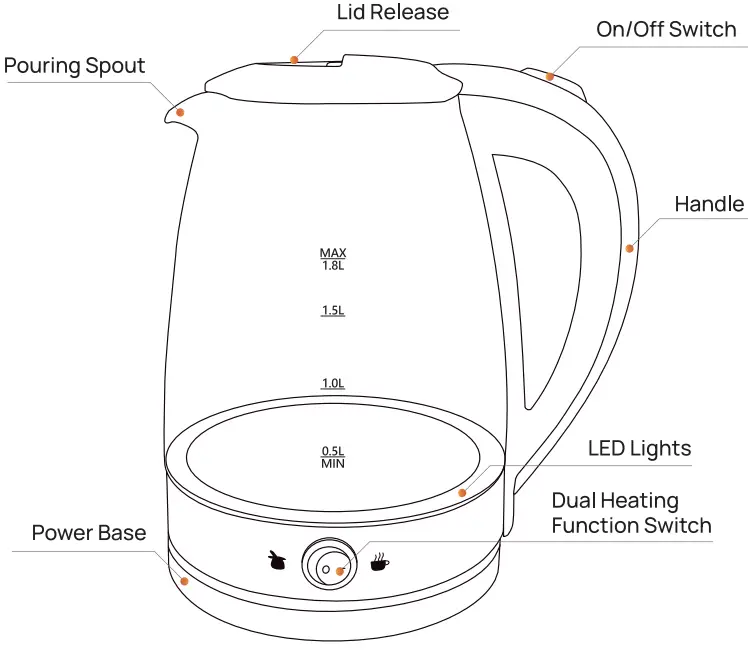 Lid Release

On/Off Switch

Pouring Spout

Handle

MAX
1.8L

1.5L

1.0L

0.5L
MIN

LED Lights

Dual Heating
Function Switch

Power Base