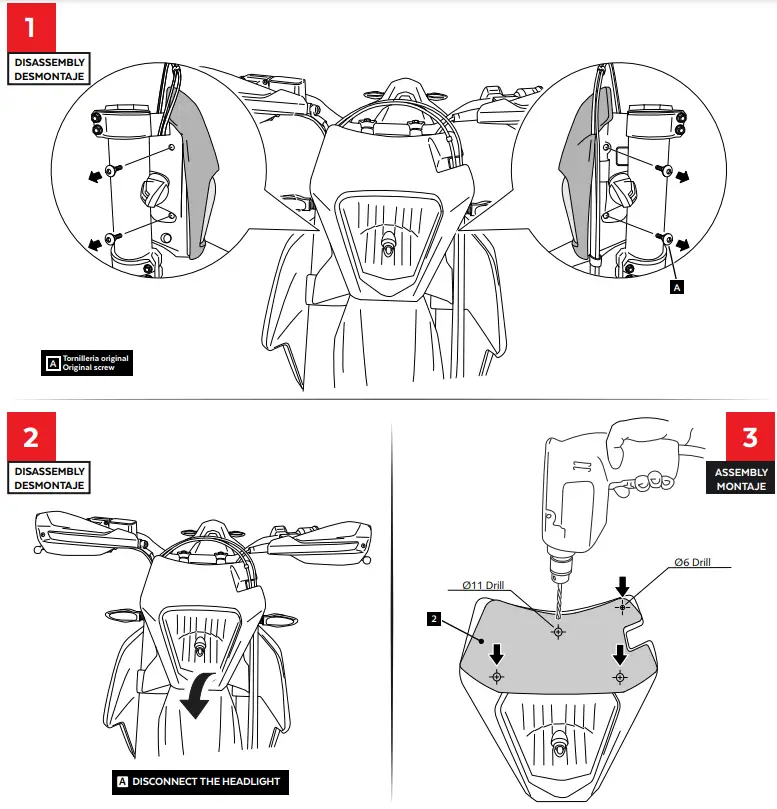 1

DISASSEMBLY
DESMONTAJE

A

A Tornilleria original
Original screw

2

DISASSEMBLY
DESMONTAJE

A DISCONNECT THE HEADLIGHT

3

ASSEMBLY
MONTAJE

Ø6 Drill

Ø11 Drill

2