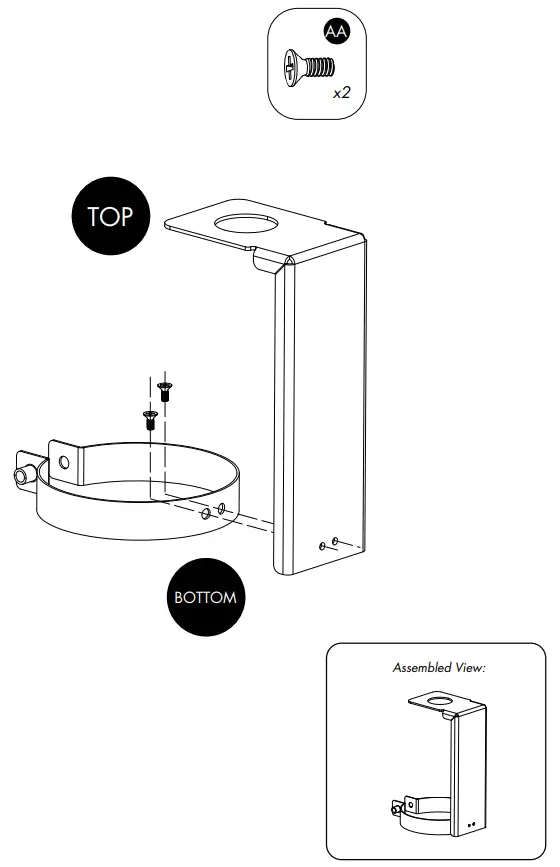 AA
x2

TOP

BOTTOM

Assembled View: