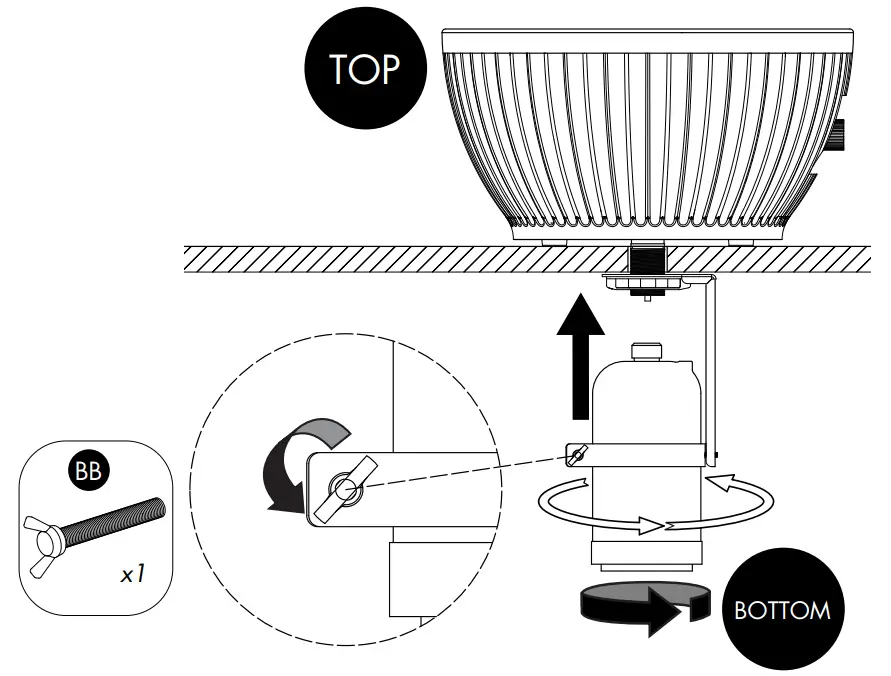 TOP

BB

x1

BOTTOM