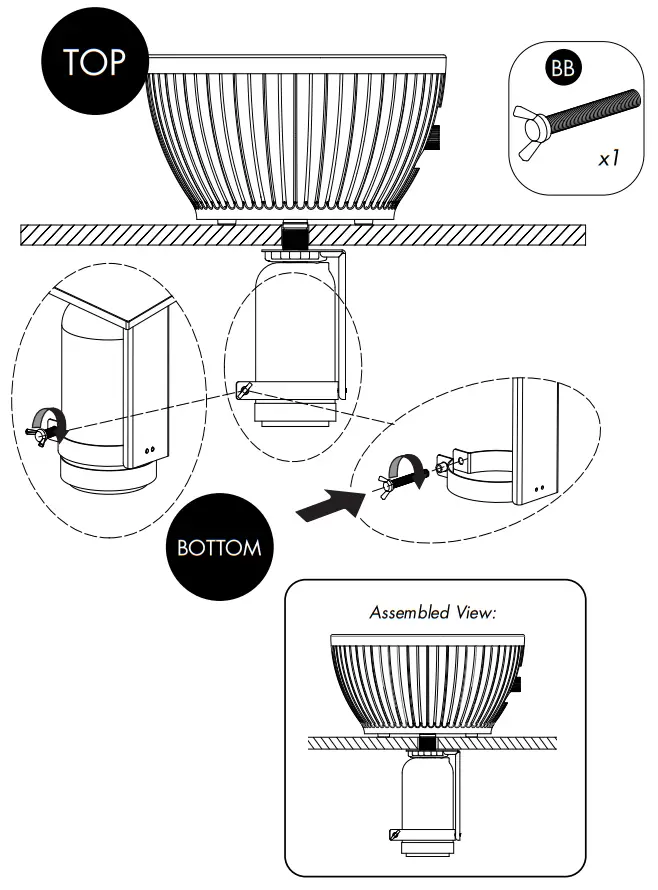 TOP

BB

x1

BOTTOM

Assembled View: