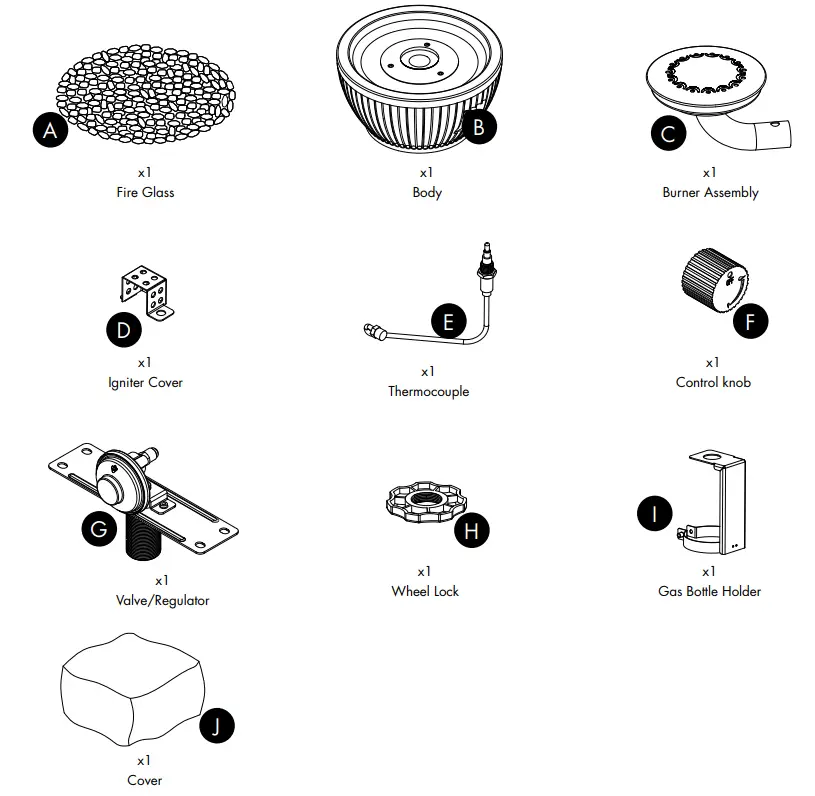 A
x1
Fire Glass

B
x1
Body

C
x1
Burner Assembly

D
x1
Igniter Cover

E
x1
Thermocouple

F
x1
Control knob

G
x1
Valve/Regulator

H
x1
Wheel Lock

I
x1
Gas Bottle Holder

J
x1
Cover