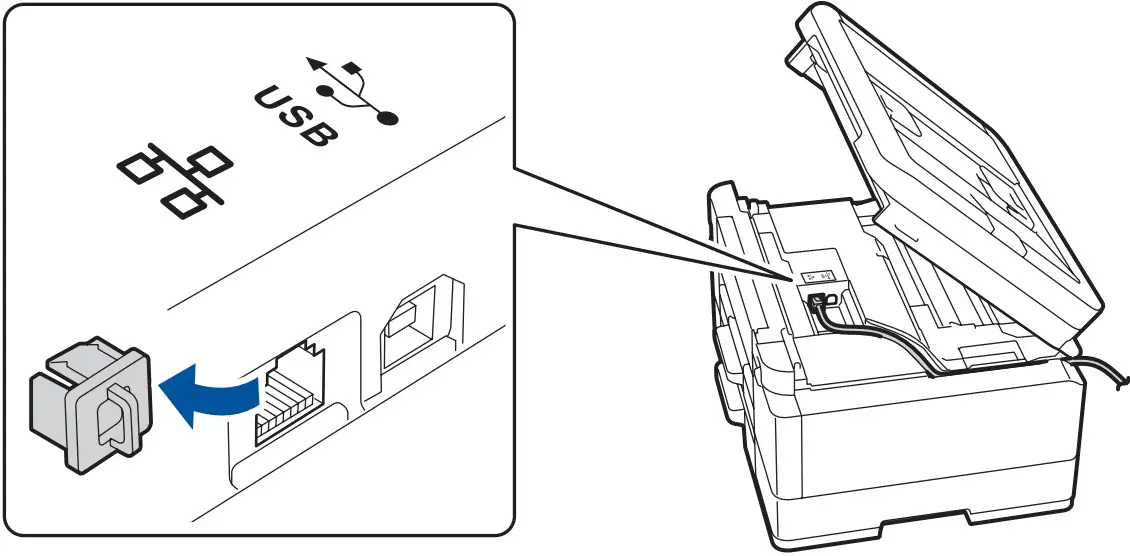 USB